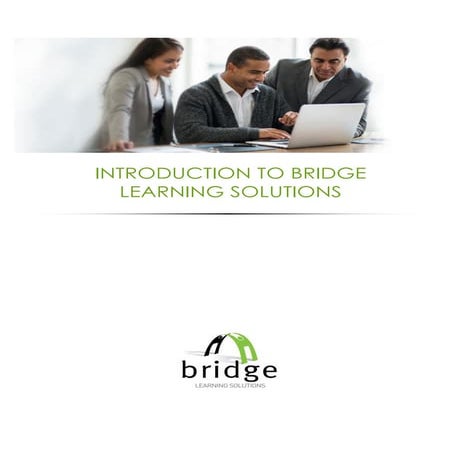 INTRODUCTION TO BRIDGE LEARNING SOLUTIONS

bridge
LEARNING SOLUTIONS