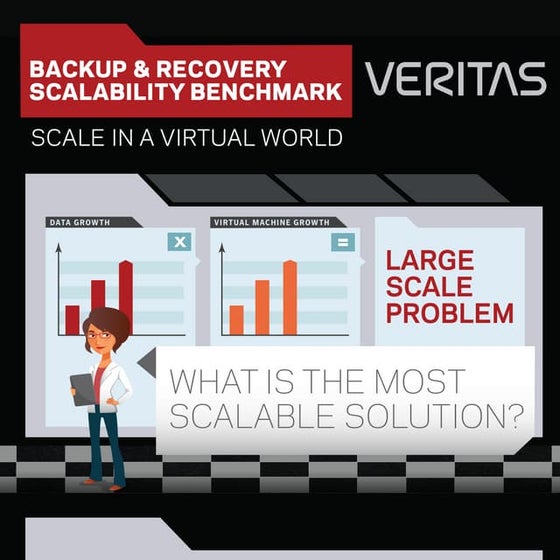 BACKUP & RECOVERY SCALABILITY BENCHMARK

VERITAS

SCALE IN A VIRTUAL WORLD

DATA GROWTH

X

VIRTUAL MACHINE GROWTH

=

LARGE SCALE PROBLEM

WHAT IS THE MOST SCALABLE SOLUTION?