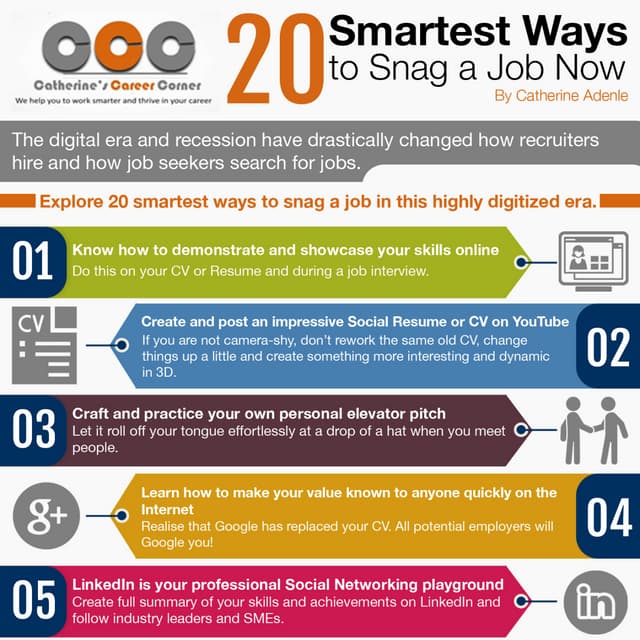 Catherine's Career Corner
We help you to work smarter and thrive in your career

20 Smartest Ways to Snag a Job Now
By Catherine Adenle

The digital era and recession have drastically changed how recruiters hire and how job seekers search for jobs.

Explore 20 smartest ways to snag a job in this highly digitized era.

01
Know how to demonstrate and showcase your skills online
Do this on your CV or Resume and during a job interview.

CV
Create and post an impressive Social Resume or CV on YouTube
If you are not camera-shy, don't rework the same old CV, change things up a little and create something more interesting and dynamic in 3D.
02

03
Craft and practice your own personal elevator pitch
Let it roll off your tongue effortlessly at a drop of a hat when you meet people.

g+
Learn how to make your value known to anyone quickly on the Internet
Realise that Google has replaced your CV. All potential employers will Google you!
04

05
LinkedIn is your professional Social Networking playground
Create full summary of your skills and achievements on LinkedIn and follow industry leaders and SMEs.
in