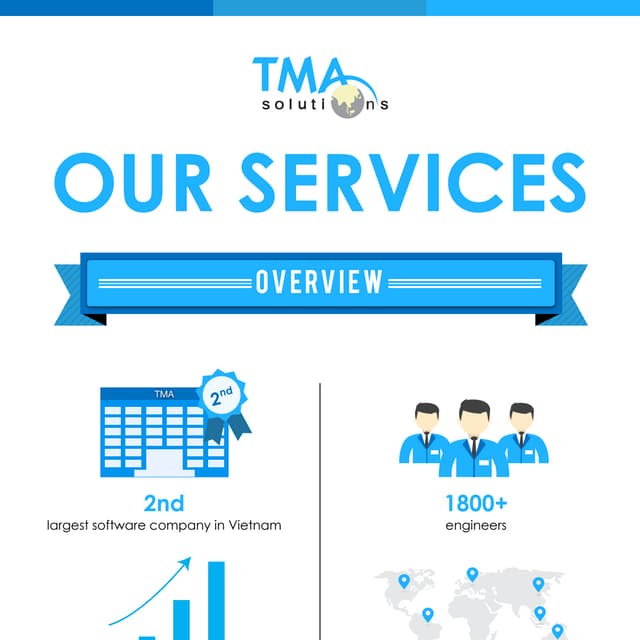 TMA
solutions

OUR SERVICES

OVERVIEW

TMA
2nd

2nd
largest software company in Vietnam

1800+
engineers