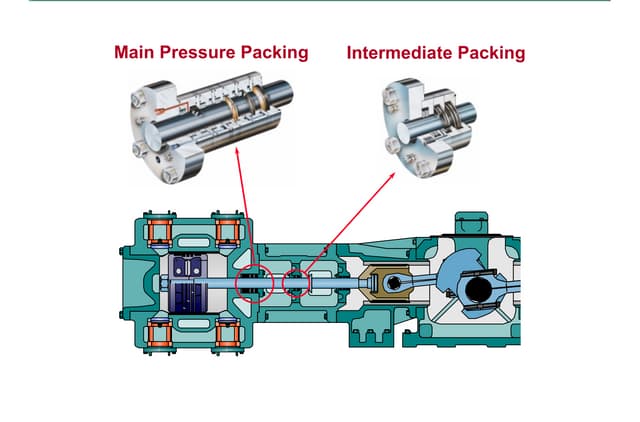 Main Pressure Packing

Intermediate Packing