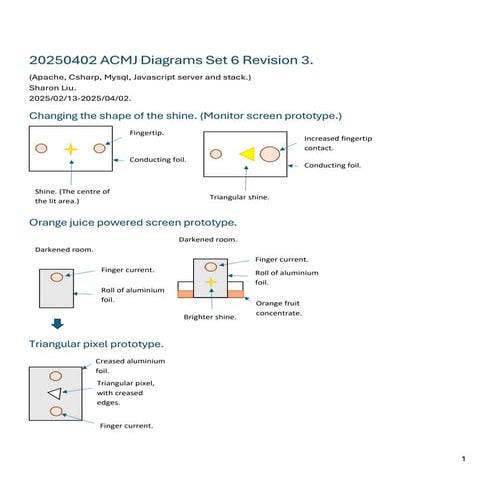 20250402 ACMJ Diagrams Set 6 Revision 3.

(Apache, Csharp, Mysql, Javascript server and stack.)
Sharon Liu.
2025/02/13-2025/04/02.

Changing the shape of the shine. (Monitor screen prototype.)

Fingertip.

Conducting foil.

Shine. (The centre of the lit area.)

Increased fingertip contact.

Conducting foil.

Triangular shine.

Orange juice powered screen prototype.

Darkened room.

Finger current.

Roll of aluminium foil.

Darkened room.

Finger current.

Roll of aluminium foil.

Orange fruit concentrate.

Brighter shine.

Triangular pixel prototype.

Creased aluminium foil.

Triangular pixel, with creased edges.

Finger current.

1