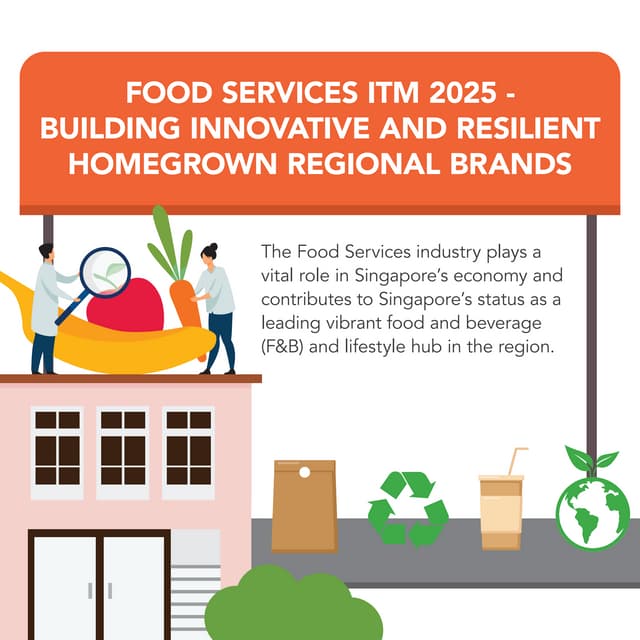 FOOD SERVICES ITM 2025 - BUILDING INNOVATIVE AND RESILIENT HOMEGROWN REGIONAL BRANDS

The Food Services industry plays a vital role in Singapore's economy and contributes to Singapore's status as a leading vibrant food and beverage (F&B) and lifestyle hub in the region.