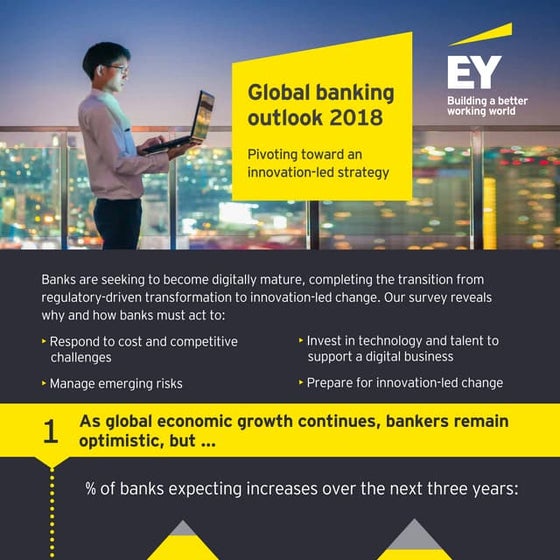 Global banking outlook 2018

Pivoting toward an innovation-led strategy

EY
Building a better working world

Banks are seeking to become digitally mature, completing the transition from regulatory-driven transformation to innovation-led change. Our survey reveals why and how banks must act to:

▸ Respond to cost and competitive challenges

▸ Manage emerging risks

▸ Invest in technology and talent to support a digital business

▸ Prepare for innovation-led change

1 As global economic growth continues, bankers remain optimistic, but ...

% of banks expecting increases over the next three years: