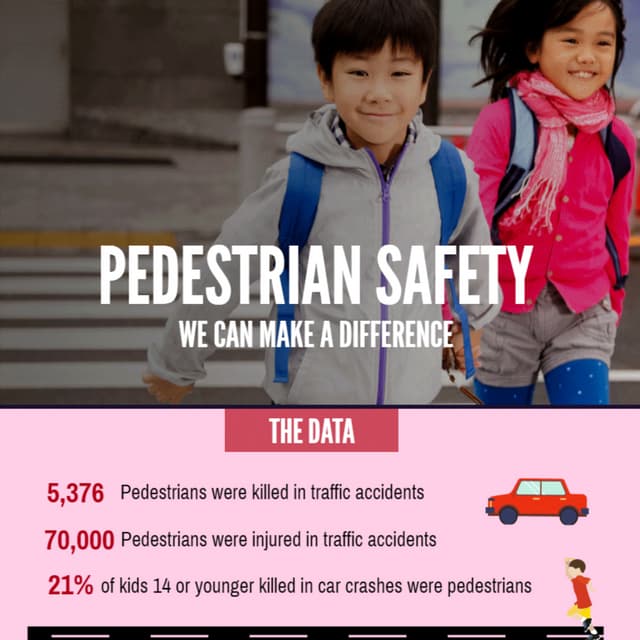 PEDESTRIAN SAFETY
WE CAN MAKE A DIFFERENCE

THE DATA

5,376 Pedestrians were killed in traffic accidents

70,000 Pedestrians were injured in traffic accidents

21% of kids 14 or younger killed in car crashes were pedestrians