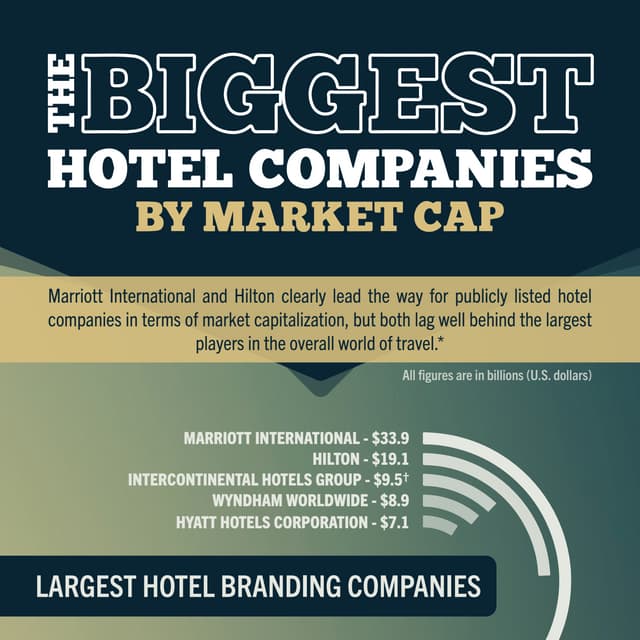 THE BIGGEST HOTEL COMPANIES BY MARKET CAP

Marriott International and Hilton clearly lead the way for publicly listed hotel companies in terms of market capitalization, but both lag well behind the largest players in the overall world of travel.*

All figures are in billions (U.S. dollars)

MARRIOTT INTERNATIONAL - $33.9
HILTON - $19.1
INTERCONTINENTAL HOTELS GROUP - $9.5†
WYNDHAM WORLDWIDE - $8.9
HYATT HOTELS CORPORATION - $7.1

LARGEST HOTEL BRANDING COMPANIES