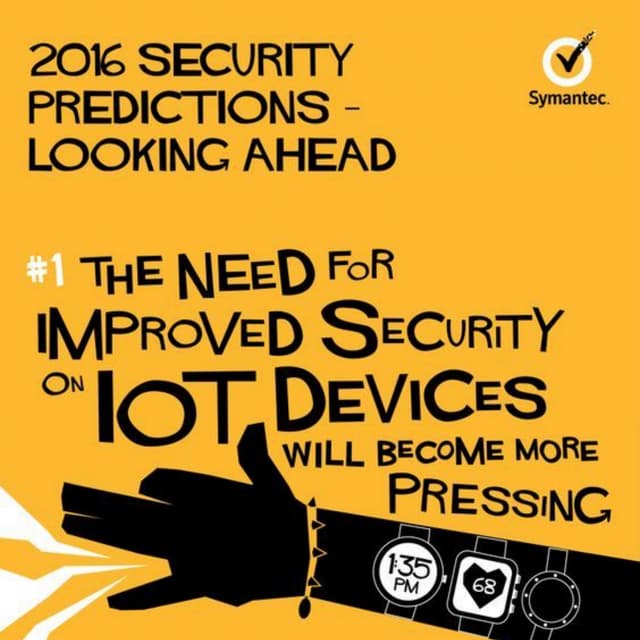 2016 SECURITY PREDICTIONS - LOOKING AHEAD

Symantec.

#1 THE NEED FOR IMPROVED SECURITY ON IOT DEVICES WILL BECOME MORE PRESSING

1:35 PM

68