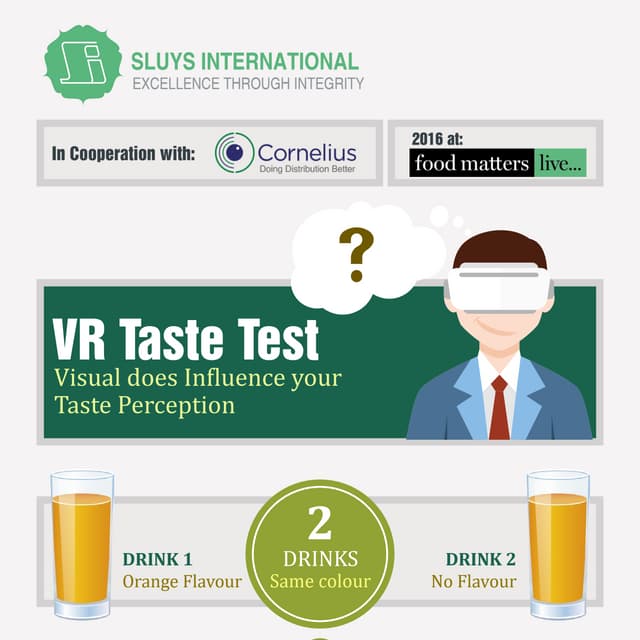 SLUYS INTERNATIONAL
EXCELLENCE THROUGH INTEGRITY

In Cooperation with: Cornelius Doing Distribution Better

2016 at:
food matters live...

?

VR Taste Test
Visual does Influence your Taste Perception

DRINK 1
Orange Flavour

2
DRINKS
Same colour

DRINK 2
No Flavour