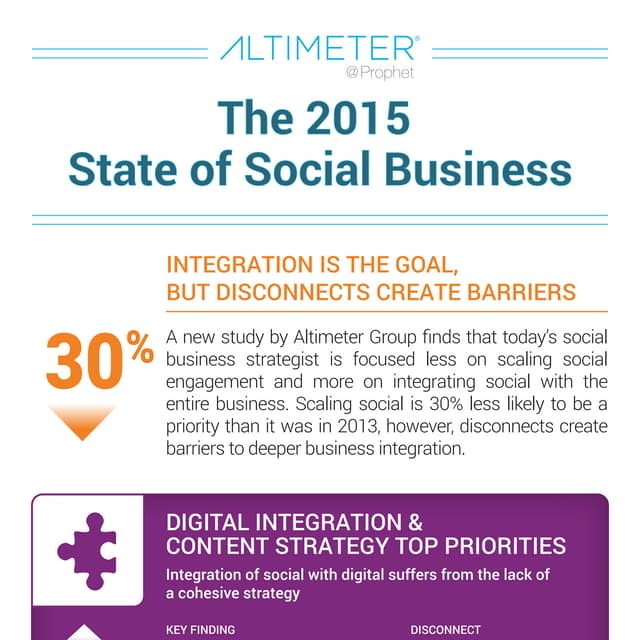 ALTIMETER®
@Prophet

The 2015
State of Social Business

INTEGRATION IS THE GOAL, BUT DISCONNECTS CREATE BARRIERS

30%

A new study by Altimeter Group finds that today's social business strategist is focused less on scaling social engagement and more on integrating social with the entire business. Scaling social is 30% less likely to be a priority than it was in 2013, however, disconnects create barriers to deeper business integration.

DIGITAL INTEGRATION & CONTENT STRATEGY TOP PRIORITIES

Integration of social with digital suffers from the lack of a cohesive strategy

KEY FINDING

DISCONNECT