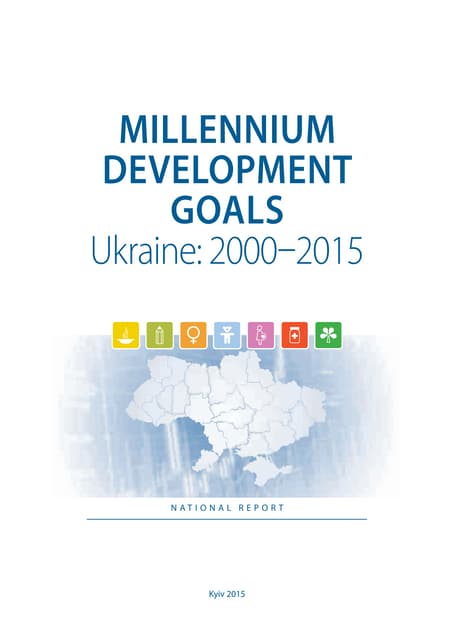 MILLENNIUM DEVELOPMENT GOALS
Ukraine: 2000–2015

NATIONAL REPORT

Kyiv 2015