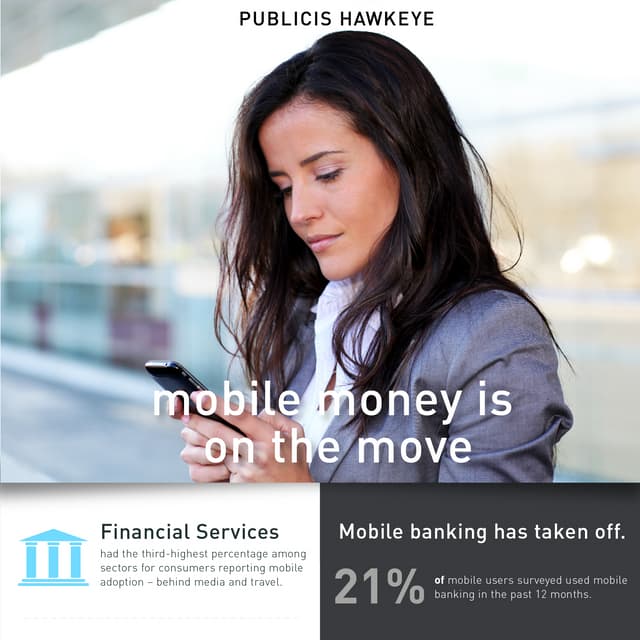 PUBLICIS HAWKEYE

mobile money is on the move

Financial Services
had the third-highest percentage among sectors for consumers reporting mobile adoption – behind media and travel.

Mobile banking has taken off.

21% of mobile users surveyed used mobile banking in the past 12 months.