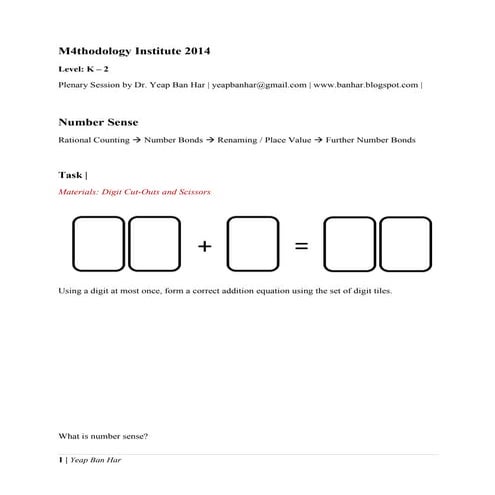 M4thodology Institute 2014

Level: K – 2

Plenary Session by Dr. Yeap Ban Har | yeapbanhar@gmail.com | www.banhar.blogspot.com |

Number Sense

Rational Counting → Number Bonds → Renaming / Place Value → Further Number Bonds

Task |

Materials: Digit Cut-Outs and Scissors

+ =

Using a digit at most once, form a correct addition equation using the set of digit tiles.

What is number sense?

1 | Yeap Ban Har