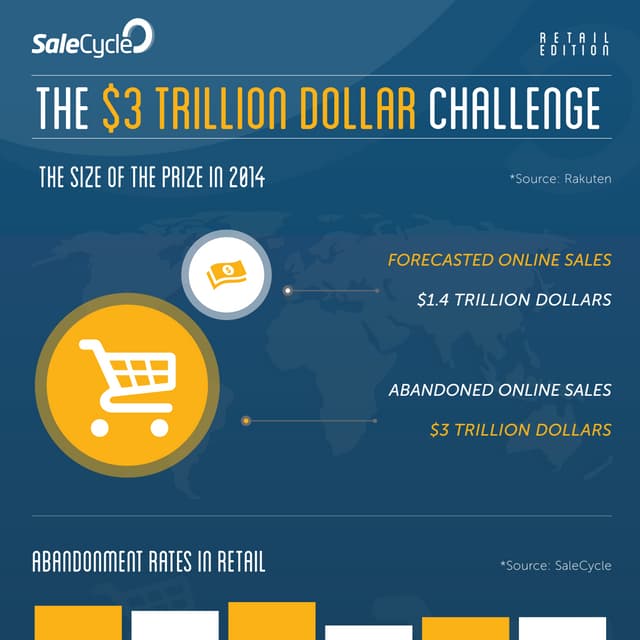 SaleCycle

RETAIL EDITION

THE $3 TRILLION DOLLAR CHALLENGE

THE SIZE OF THE PRIZE IN 2014

*Source: Rakuten

FORECASTED ONLINE SALES

$1.4 TRILLION DOLLARS

ABANDONED ONLINE SALES

$3 TRILLION DOLLARS

ABANDONMENT RATES IN RETAIL

*Source: SaleCycle