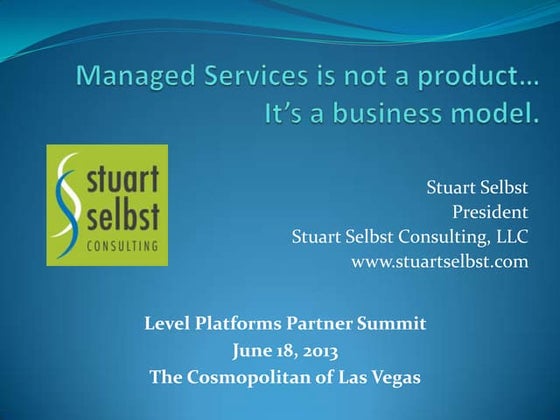 Managed Services is not a product…
It's a business model.

stuart
selbst
CONSULTING

Stuart Selbst
President
Stuart Selbst Consulting, LLC
www.stuartselbst.com

Level Platforms Partner Summit
June 18, 2013
The Cosmopolitan of Las Vegas