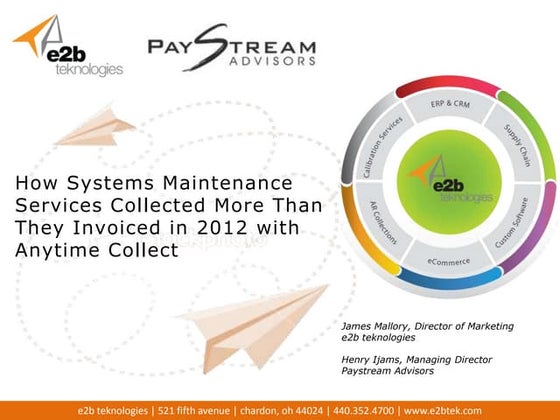 e2b teknologies

PAYSTREAM ADVISORS

How Systems Maintenance Services Collected More Than They Invoiced in 2012 with Anytime Collect

ERP & CRM
Supply Chain
Custom Software
eCommerce
AR Collections
Calibration Services
e2b teknologies

James Mallory, Director of Marketing
e2b teknologies

Henry Ijams, Managing Director
Paystream Advisors

e2b teknologies | 521 fifth avenue | chardon, oh 44024 | 440.352.4700 | www.e2btek.com