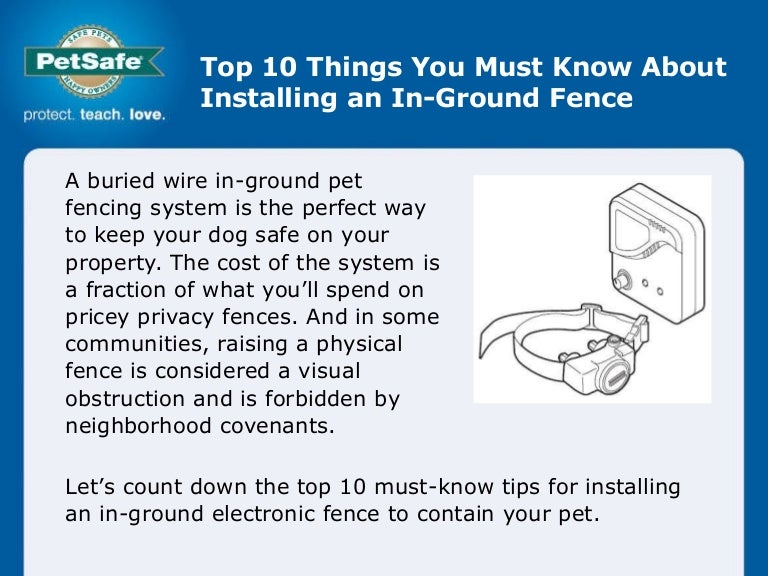 SAFE PETS
PetSafe
HAPPY OWNERS
protect. teach. love.

Top 10 Things You Must Know About Installing an In-Ground Fence

A buried wire in-ground pet fencing system is the perfect way to keep your dog safe on your property. The cost of the system is a fraction of what you'll spend on pricey privacy fences. And in some communities, raising a physical fence is considered a visual obstruction and is forbidden by neighborhood covenants.

Let's count down the top 10 must-know tips for installing an in-ground electronic fence to contain your pet.