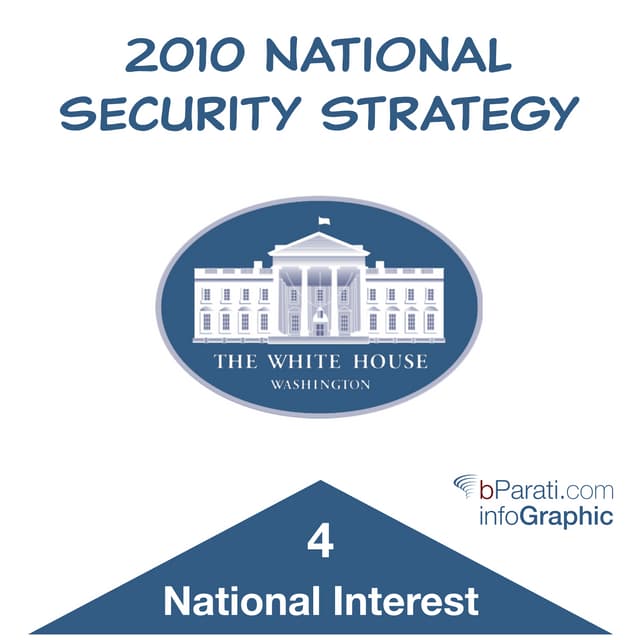 2010 NATIONAL SECURITY STRATEGY

THE WHITE HOUSE
WASHINGTON

bParati.com
infoGraphic

4
National Interest