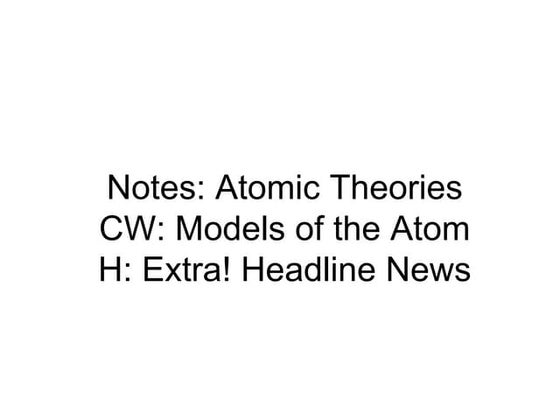 Notes: Atomic Theories
CW: Models of the Atom
H: Extra! Headline News