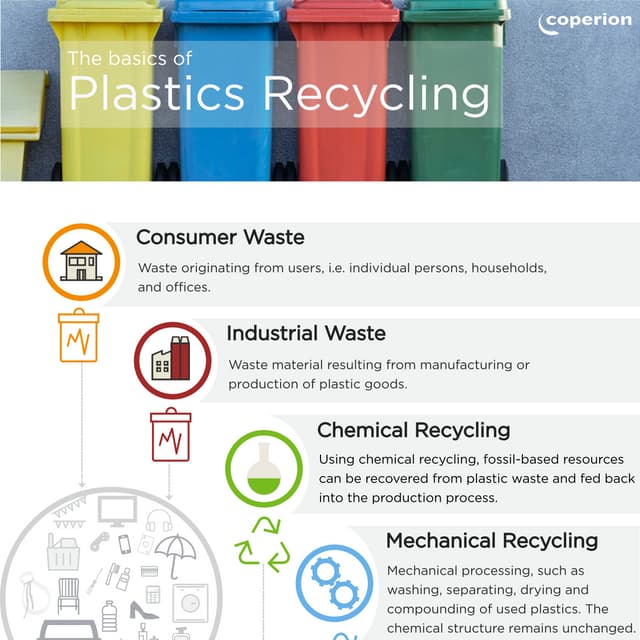 coperion

The basics of
Plastics Recycling

Consumer Waste

Waste originating from users, i.e. individual persons, households, and offices.

Industrial Waste

Waste material resulting from manufacturing or production of plastic goods.

Chemical Recycling

Using chemical recycling, fossil-based resources can be recovered from plastic waste and fed back into the production process.

Mechanical Recycling

Mechanical processing, such as washing, separating, drying and compounding of used plastics. The chemical structure remains unchanged.