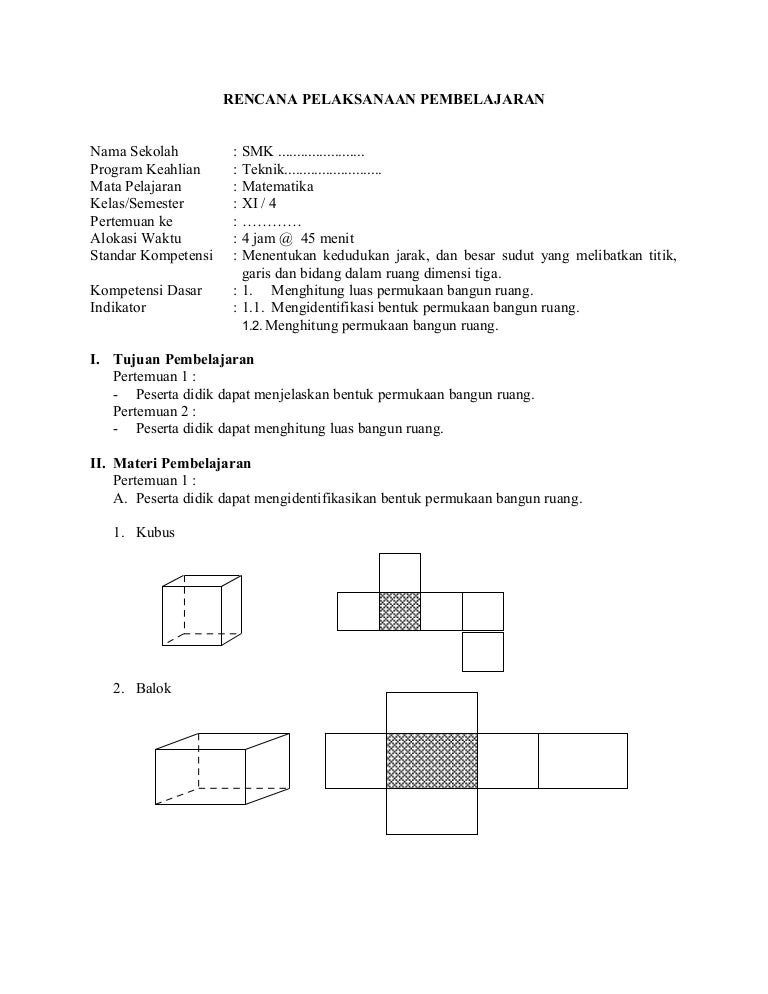 RENCANA PELAKSANAAN PEMBELAJARAN

Nama Sekolah : SMK ......................
Program Keahlian : Teknik.........................
Mata Pelajaran : Matematika
Kelas/Semester : XI / 4
Pertemuan ke : …………
Alokasi Waktu : 4 jam @ 45 menit
Standar Kompetensi : Menentukan kedudukan jarak, dan besar sudut yang melibatkan titik, garis dan bidang dalam ruang dimensi tiga.
Kompetensi Dasar : 1. Menghitung luas permukaan bangun ruang.
Indikator : 1.1. Mengidentifikasi bentuk permukaan bangun ruang.
1.2. Menghitung permukaan bangun ruang.

I. Tujuan Pembelajaran
Pertemuan 1 :
- Peserta didik dapat menjelaskan bentuk permukaan bangun ruang.
Pertemuan 2 :
- Peserta didik dapat menghitung luas bangun ruang.

II. Materi Pembelajaran
Pertemuan 1 :
A. Peserta didik dapat mengidentifikasikan bentuk permukaan bangun ruang.

1. Kubus

2. Balok