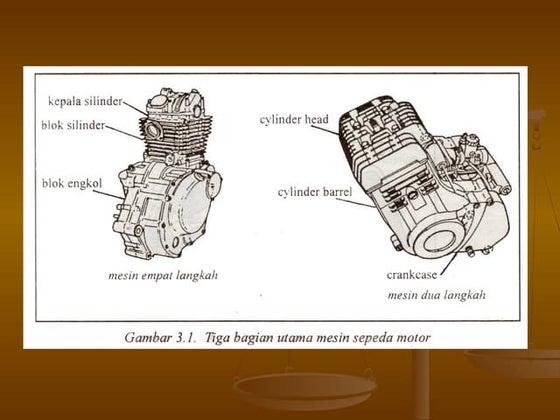 kepala silinder
blok silinder
blok engkol
mesin empat langkah

cylinder head
cylinder barrel
crankcase
mesin dua langkah

Gambar 3.1. Tiga bagian utama mesin sepeda motor