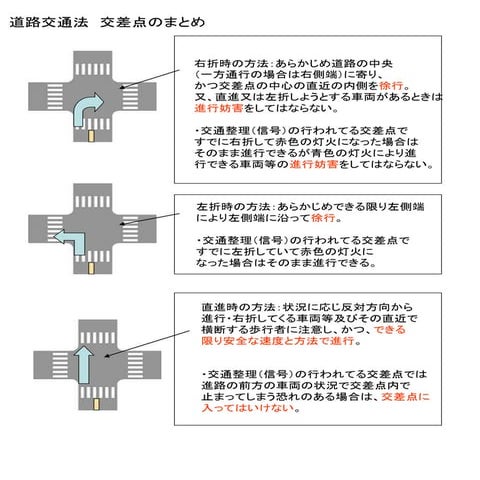 道路交通法　交差点のまとめ

右折時の方法：あらかじめ道路の中央（一方通行の場合は右側端）に寄り、かつ交差点の中心の直近の内側を徐行。又、直進又は左折しようとする車両があるときは進行妨害をしてはならない。

・交通整理（信号）の行われてる交差点ですでに右折して赤色の灯火になった場合はそのまま進行できるが青色の灯火により進行できる車両等の進行妨害をしてはならない。

左折時の方法：あらかじめできる限り左側端により左側端に沿って徐行。

・交通整理（信号）の行われてる交差点ですでに左折していて赤色の灯火になった場合はそのまま進行できる。

直進時の方法：状況に応じ反対方向から進行・右折してくる車両等及びその直近で横断する歩行者に注意し、かつ、できる限り安全な速度と方法で進行。

・交通整理（信号）の行われてる交差点では進路の前方の車両の状況で交差点内で止まってしまう恐れのある場合は、交差点に入ってはいけない。