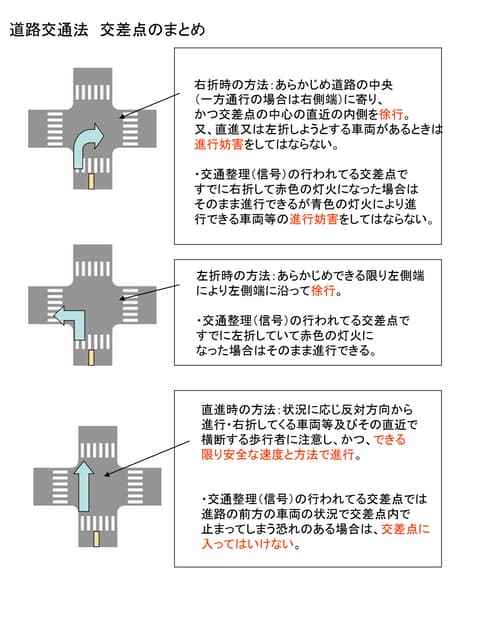 道路交通法　交差点のまとめ

右折時の方法：あらかじめ道路の中央（一方通行の場合は右側端）に寄り、かつ交差点の中心の直近の内側を徐行。又、直進又は左折しようとする車両があるときは進行妨害をしてはならない。

・交通整理（信号）の行われてる交差点ですでに右折して赤色の灯火になった場合はそのまま進行できるが青色の灯火により進行できる車両等の進行妨害をしてはならない。

左折時の方法：あらかじめできる限り左側端により左側端に沿って徐行。

・交通整理（信号）の行われてる交差点ですでに左折していて赤色の灯火になった場合はそのまま進行できる。

直進時の方法：状況に応じ反対方向から進行・右折してくる車両等及びその直近で横断する歩行者に注意し、かつ、できる限り安全な速度と方法で進行。

・交通整理（信号）の行われてる交差点では進路の前方の車両の状況で交差点内で止まってしまう恐れのある場合は、交差点に入ってはいけない。