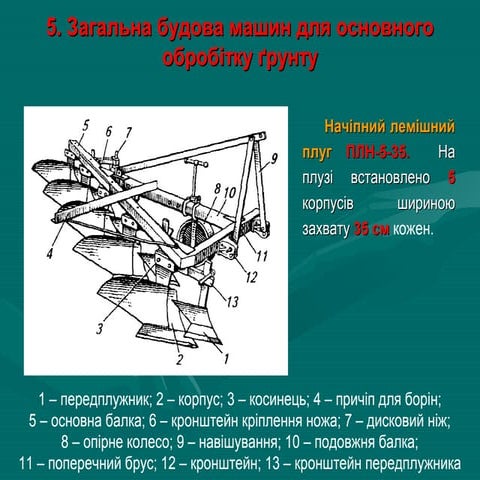 5. Загальна будова машин для основного обробітку ґрунту

5 6 7 9 8 10 4 11 12 13 3 2 1

Начіпний лемішний плуг ПЛН-5-35. На плузі встановлено 5 корпусів шириною захвату 35 см кожен.

1 – передплужник; 2 – корпус; 3 – косинець; 4 – причіп для борін; 5 – основна балка; 6 – кронштейн кріплення ножа; 7 – дисковий ніж; 8 – опірне колесо; 9 – навішування; 10 – подовжня балка; 11 – поперечний брус; 12 – кронштейн; 13 – кронштейн передплужника