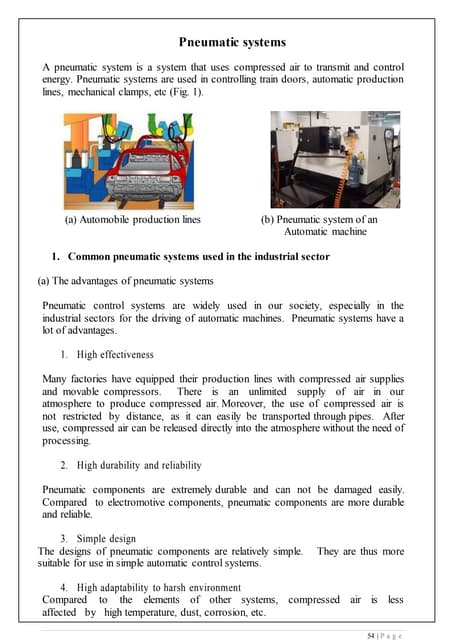 Pneumatic systems

A pneumatic system is a system that uses compressed air to transmit and control energy. Pneumatic systems are used in controlling train doors, automatic production lines, mechanical clamps, etc (Fig. 1).

(a) Automobile production lines

(b) Pneumatic system of an Automatic machine

1. Common pneumatic systems used in the industrial sector

(a) The advantages of pneumatic systems

Pneumatic control systems are widely used in our society, especially in the industrial sectors for the driving of automatic machines. Pneumatic systems have a lot of advantages.

1. High effectiveness

Many factories have equipped their production lines with compressed air supplies and movable compressors. There is an unlimited supply of air in our atmosphere to produce compressed air. Moreover, the use of compressed air is not restricted by distance, as it can easily be transported through pipes. After use, compressed air can be released directly into the atmosphere without the need of processing.

2. High durability and reliability

Pneumatic components are extremely durable and can not be damaged easily. Compared to electromotive components, pneumatic components are more durable and reliable.

3. Simple design

The designs of pneumatic components are relatively simple. They are thus more suitable for use in simple automatic control systems.

4. High adaptability to harsh environment

Compared to the elements of other systems, compressed air is less affected by high temperature, dust, corrosion, etc.

54 | P a g e