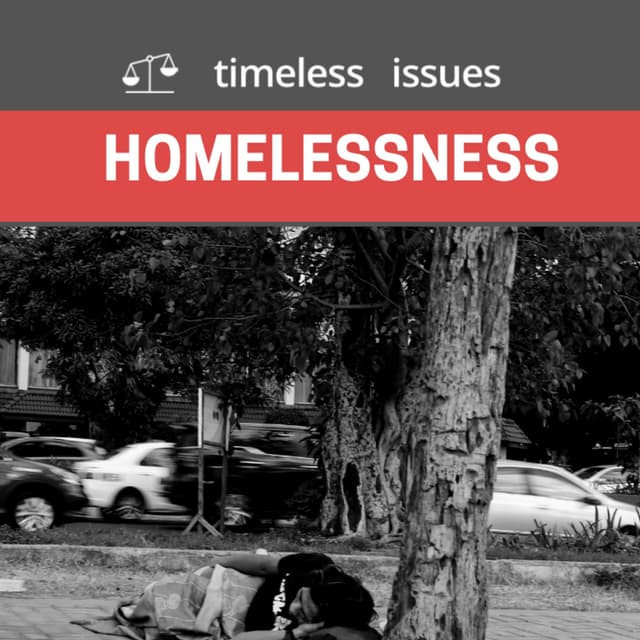 timeless issues

HOMELESSNESS