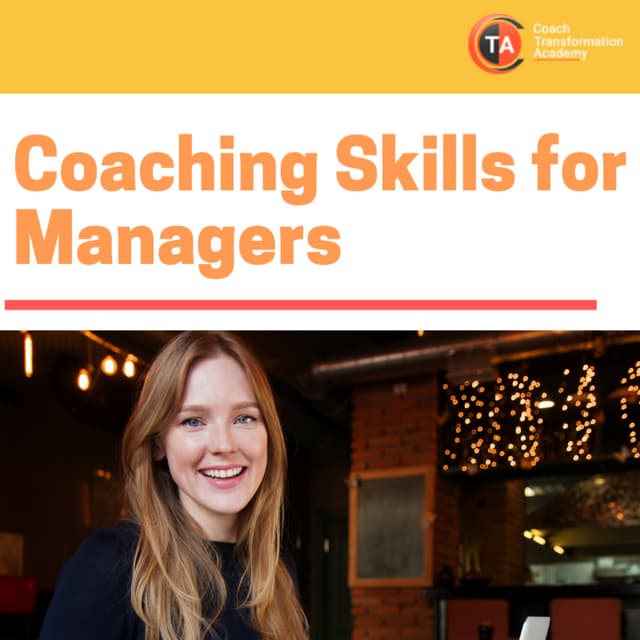 TA

Coach Transformation Academy

Coaching Skills for Managers