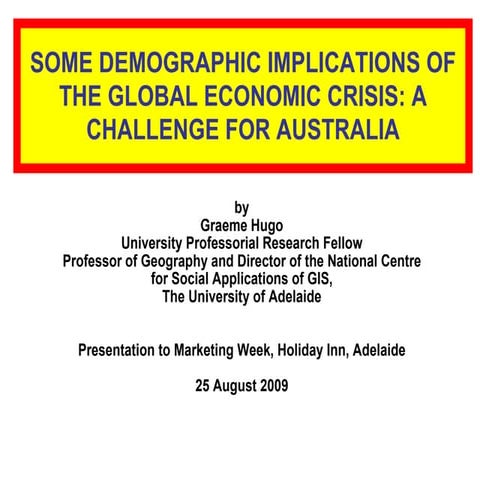 SOME DEMOGRAPHIC IMPLICATIONS OF THE GLOBAL ECONOMIC CRISIS: A CHALLENGE FOR AUSTRALIA

by
Graeme Hugo
University Professorial Research Fellow
Professor of Geography and Director of the National Centre for Social Applications of GIS,
The University of Adelaide

Presentation to Marketing Week, Holiday Inn, Adelaide

25 August 2009