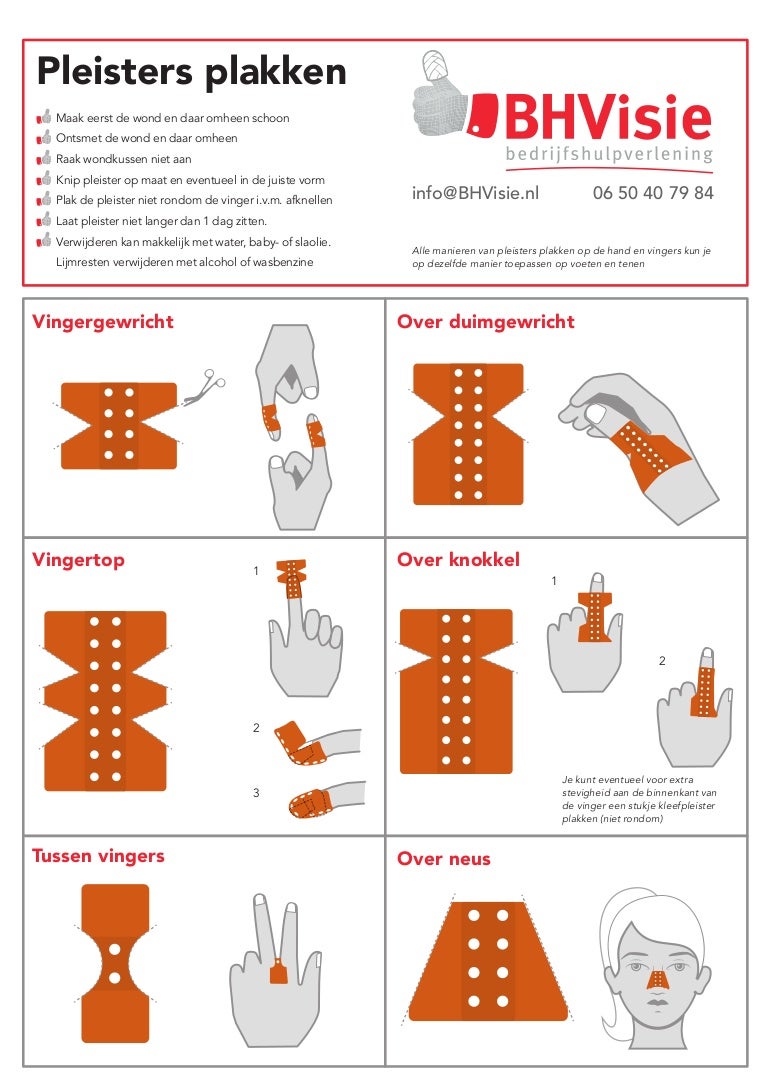 Pleisters plakken

Maak eerst de wond en daar omheen schoon
Ontsmet de wond en daar omheen
Raak wondkussen niet aan
Knip pleister op maat en eventueel in de juiste vorm
Plak de pleister niet rondom de vinger i.v.m. afknellen
Laat pleister niet langer dan 1 dag zitten.
Verwijderen kan makkelijk met water, baby- of slaolie. Lijmresten verwijderen met alcohol of wasbenzine

BHVisie
bedrijfshulpverlening

info@BHVisie.nl 06 50 40 79 84

Alle manieren van pleisters plakken op de hand en vingers kun je op dezelfde manier toepassen op voeten en tenen

Vingergewricht

Over duimgewricht

Vingertop

1

2

3

Over knokkel

1

2

Je kunt eventueel voor extra stevigheid aan de binnenkant van de vinger een stukje kleefpleister plakken (niet rondom)

Tussen vingers

Over neus