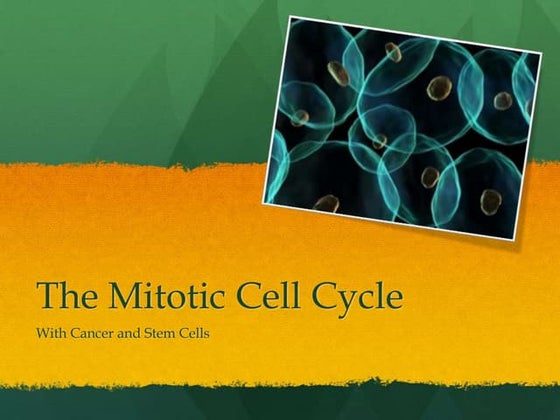 The Mitotic Cell Cycle

With Cancer and Stem Cells