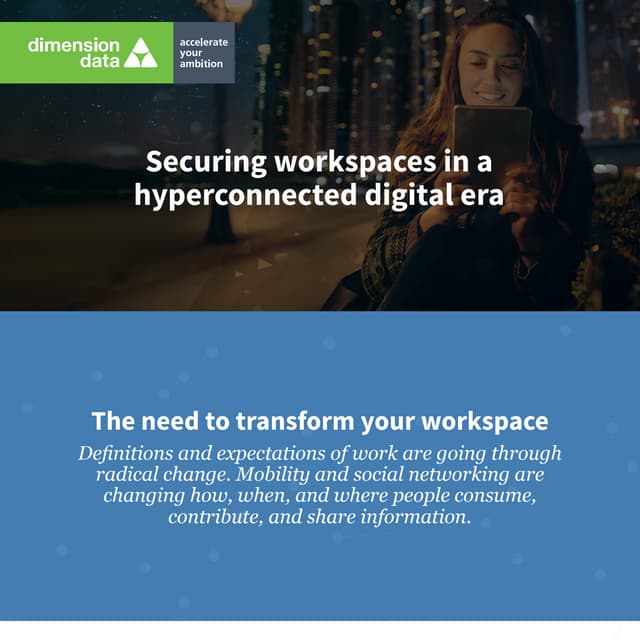 dimension data

accelerate your ambition

Securing workspaces in a hyperconnected digital era

The need to transform your workspace

Definitions and expectations of work are going through radical change. Mobility and social networking are changing how, when, and where people consume, contribute, and share information.