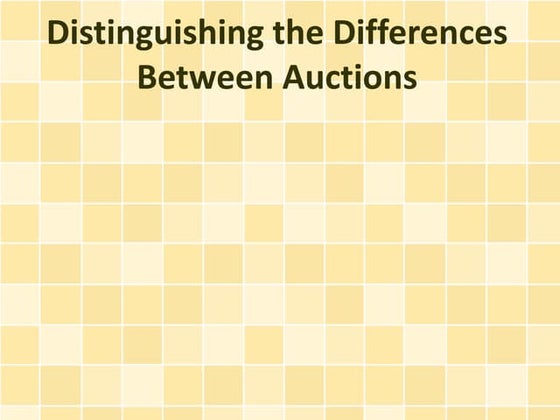 Distinguishing the Differences Between Auctions