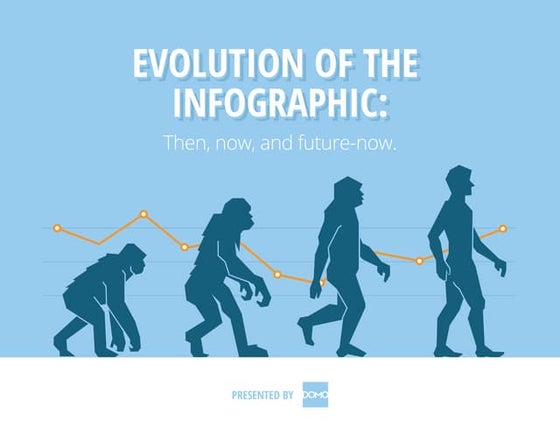 EVOLUTION OF THE INFOGRAPHIC:

Then, now, and future-now.

PRESENTED BY DOMO