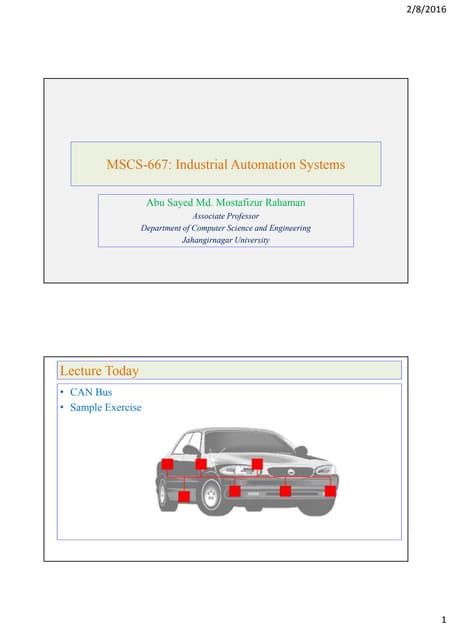 2/8/2016

MSCS-667: Industrial Automation Systems

Abu Sayed Md. Mostafizur Rahaman
Associate Professor
Department of Computer Science and Engineering
Jahangirnagar University

Lecture Today

• CAN Bus
• Sample Exercise

1