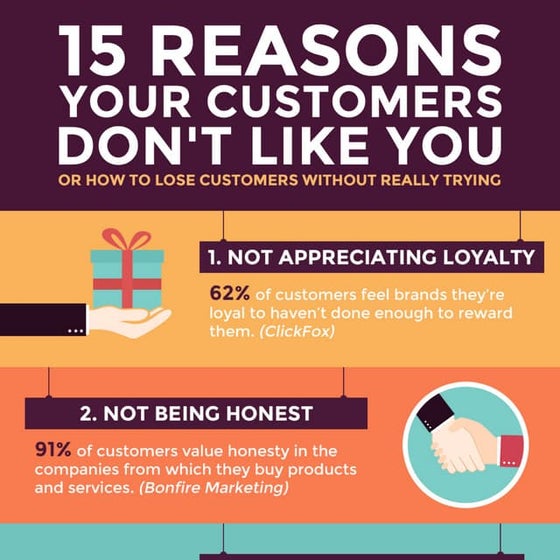 15 REASONS YOUR CUSTOMERS DON'T LIKE YOU

OR HOW TO LOSE CUSTOMERS WITHOUT REALLY TRYING

1. NOT APPRECIATING LOYALTY

62% of customers feel brands they're loyal to haven't done enough to reward them. (ClickFox)

2. NOT BEING HONEST

91% of customers value honesty in the companies from which they buy products and services. (Bonfire Marketing)