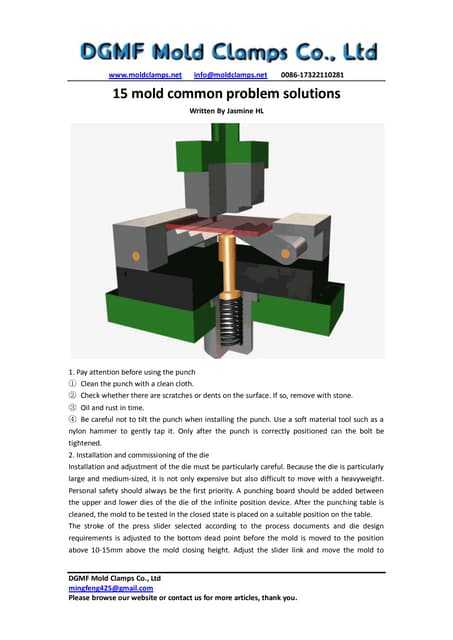 DGMF Mold Clamps Co., Ltd

www.moldclamps.net info@moldclamps.net 0086-17322110281

15 mold common problem solutions

Written By Jasmine HL

1. Pay attention before using the punch
① Clean the punch with a clean cloth.
② Check whether there are scratches or dents on the surface. If so, remove with stone.
③ Oil and rust in time.
④ Be careful not to tilt the punch when installing the punch. Use a soft material tool such as a nylon hammer to gently tap it. Only after the punch is correctly positioned can the bolt be tightened.
2. Installation and commissioning of the die
Installation and adjustment of the die must be particularly careful. Because the die is particularly large and medium-sized, it is not only expensive but also difficult to move with a heavyweight. Personal safety should always be the first priority. A punching board should be added between the upper and lower dies of the die of the infinite position device. After the punching table is cleaned, the mold to be tested in the closed state is placed on a suitable position on the table.
The stroke of the press slider selected according to the process documents and die design requirements is adjusted to the bottom dead point before the mold is moved to the position above 10-15mm above the mold closing height. Adjust the slider link and move the mold to

DGMF Mold Clamps Co., Ltd
mingfeng425@gmail.com
Please browse our website or contact us for more articles, thank you.