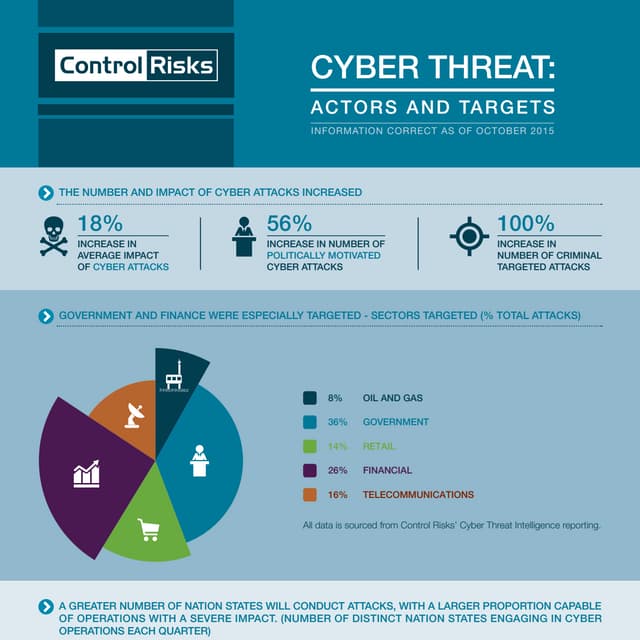 Control Risks

CYBER THREAT:
ACTORS AND TARGETS
INFORMATION CORRECT AS OF OCTOBER 2015

THE NUMBER AND IMPACT OF CYBER ATTACKS INCREASED

18%
INCREASE IN AVERAGE IMPACT OF CYBER ATTACKS

56%
INCREASE IN NUMBER OF POLITICALLY MOTIVATED CYBER ATTACKS

100%
INCREASE IN NUMBER OF CRIMINAL TARGETED ATTACKS

GOVERNMENT AND FINANCE WERE ESPECIALLY TARGETED - SECTORS TARGETED (% TOTAL ATTACKS)

8% OIL AND GAS
36% GOVERNMENT
14% RETAIL
26% FINANCIAL
16% TELECOMMUNICATIONS

All data is sourced from Control Risks' Cyber Threat Intelligence reporting.

A GREATER NUMBER OF NATION STATES WILL CONDUCT ATTACKS, WITH A LARGER PROPORTION CAPABLE OF OPERATIONS WITH A SEVERE IMPACT. (NUMBER OF DISTINCT NATION STATES ENGAGING IN CYBER OPERATIONS EACH QUARTER)