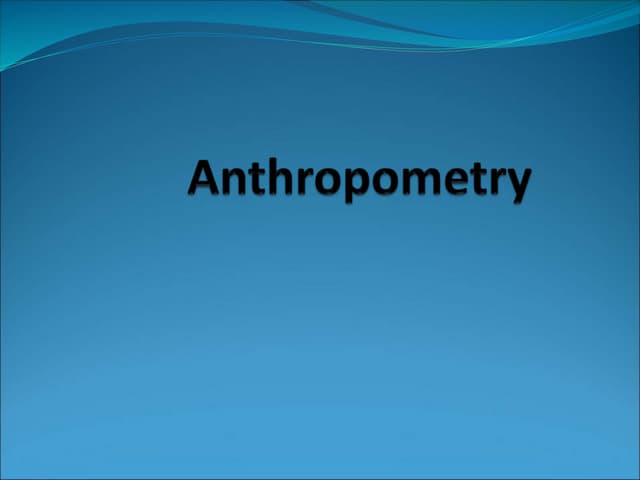 Anthropometry