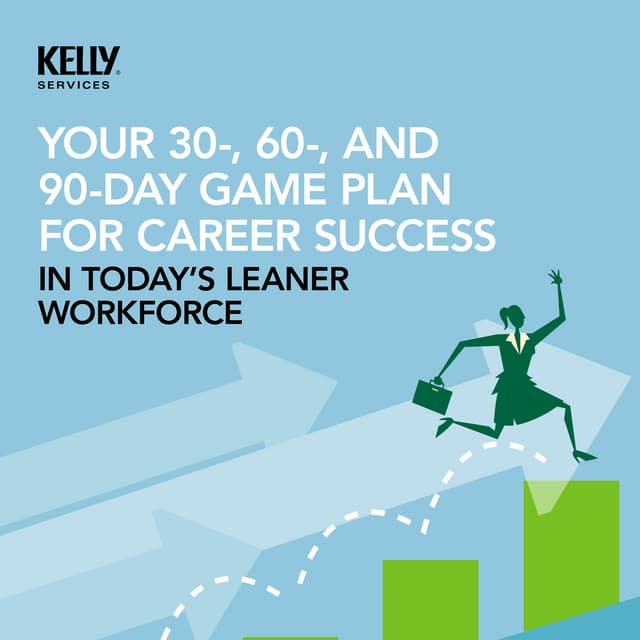 KELLY®
SERVICES

YOUR 30-, 60-, AND 90-DAY GAME PLAN FOR CAREER SUCCESS

IN TODAY'S LEANER WORKFORCE