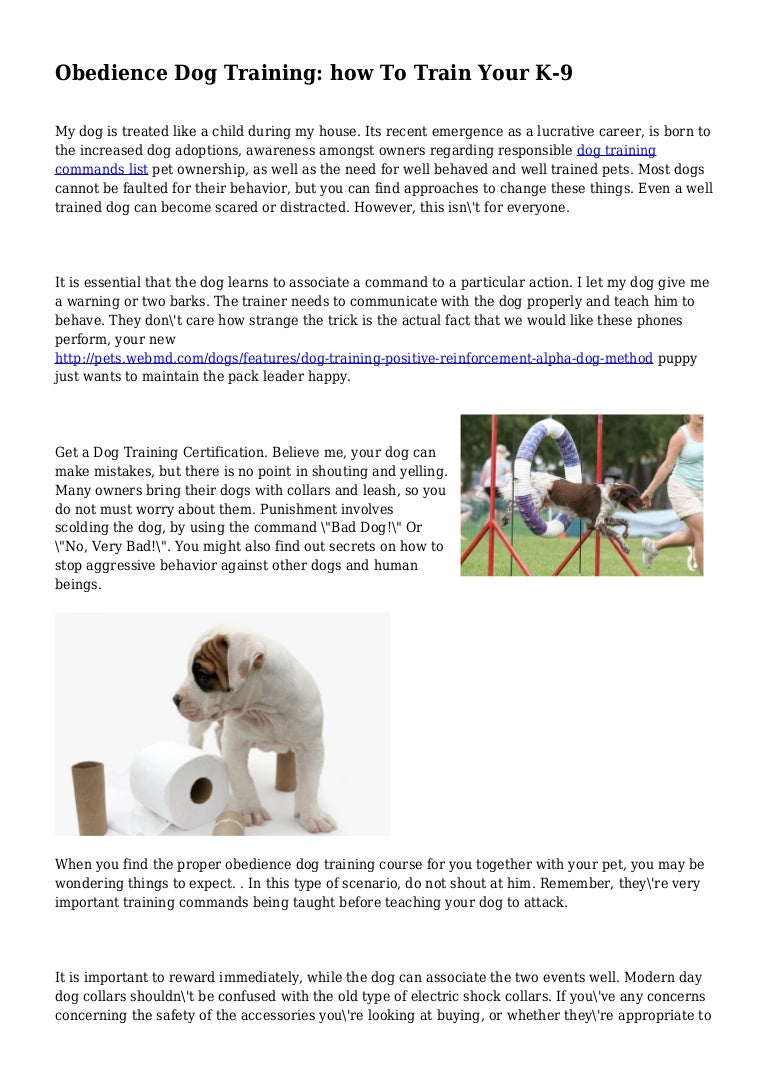 Obedience Dog Training: how To Train Your K-9

My dog is treated like a child during my house. Its recent emergence as a lucrative career, is born to the increased dog adoptions, awareness amongst owners regarding responsible dog training commands list pet ownership, as well as the need for well behaved and well trained pets. Most dogs cannot be faulted for their behavior, but you can find approaches to change these things. Even a well trained dog can become scared or distracted. However, this isn\'t for everyone.

It is essential that the dog learns to associate a command to a particular action. I let my dog give me a warning or two barks. The trainer needs to communicate with the dog properly and teach him to behave. They don\'t care how strange the trick is the actual fact that we would like these phones perform, your new http://pets.webmd.com/dogs/features/dog-training-positive-reinforcement-alpha-dog-method puppy just wants to maintain the pack leader happy.

Get a Dog Training Certification. Believe me, your dog can make mistakes, but there is no point in shouting and yelling. Many owners bring their dogs with collars and leash, so you do not must worry about them. Punishment involves scolding the dog, by using the command \"Bad Dog!\" Or \"No, Very Bad!\". You might also find out secrets on how to stop aggressive behavior against other dogs and human beings.

When you find the proper obedience dog training course for you together with your pet, you may be wondering things to expect. . In this type of scenario, do not shout at him. Remember, they\'re very important training commands being taught before teaching your dog to attack.

It is important to reward immediately, while the dog can associate the two events well. Modern day dog collars shouldn\'t be confused with the old type of electric shock collars. If you\'ve any concerns concerning the safety of the accessories you\'re looking at buying, or whether they\'re appropriate to