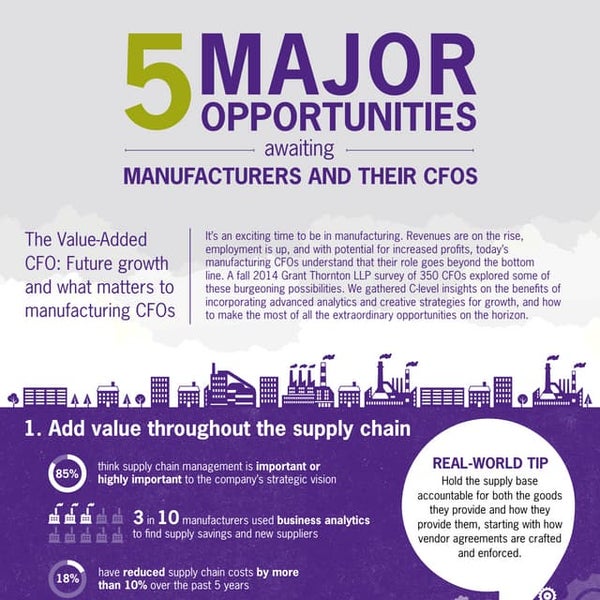 5 MAJOR OPPORTUNITIES

awaiting

MANUFACTURERS AND THEIR CFOS

The Value-Added CFO: Future growth and what matters to manufacturing CFOs

It's an exciting time to be in manufacturing. Revenues are on the rise, employment is up, and with potential for increased profits, today's manufacturing CFOs understand that their role goes beyond the bottom line. A fall 2014 Grant Thornton LLP survey of 350 CFOs explored some of these burgeoning possibilities. We gathered C-level insights on the benefits of incorporating advanced analytics and creative strategies for growth, and how to make the most of all the extraordinary opportunities on the horizon.

1. Add value throughout the supply chain

85% think supply chain management is important or highly important to the company's strategic vision

3 in 10 manufacturers used business analytics to find supply savings and new suppliers

18% have reduced supply chain costs by more than 10% over the past 5 years

REAL-WORLD TIP

Hold the supply base accountable for both the goods they provide and how they provide them, starting with how vendor agreements are crafted and enforced.