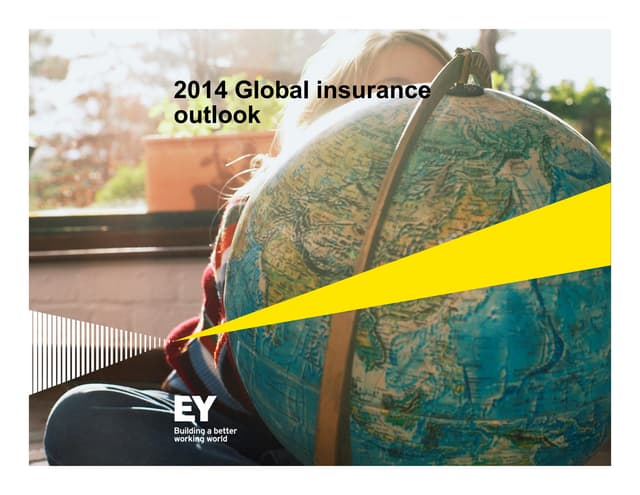 2014 Global insurance outlook

EY
Building a better working world