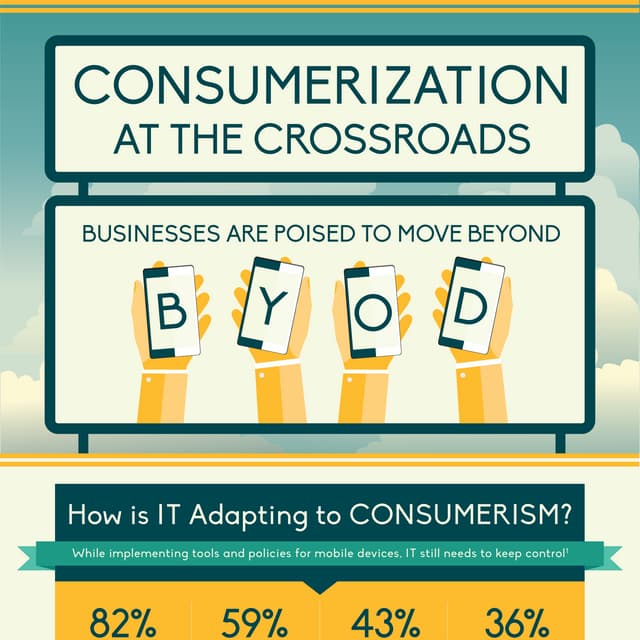 CONSUMERIZATION AT THE CROSSROADS

BUSINESSES ARE POISED TO MOVE BEYOND

B Y O D

How is IT Adapting to CONSUMERISM?

While implementing tools and policies for mobile devices, IT still needs to keep control$^1$

82% 59% 43% 36%