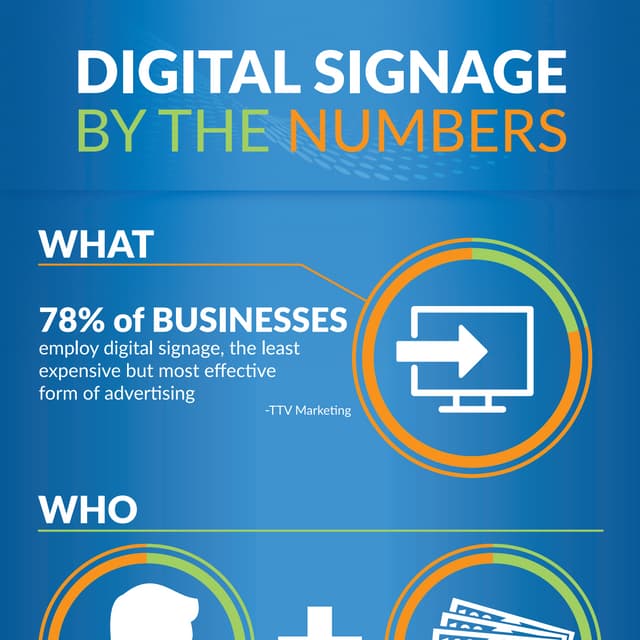 DIGITAL SIGNAGE
BY THE NUMBERS

WHAT

78% of BUSINESSES
employ digital signage, the least expensive but most effective form of advertising

-TTV Marketing

WHO