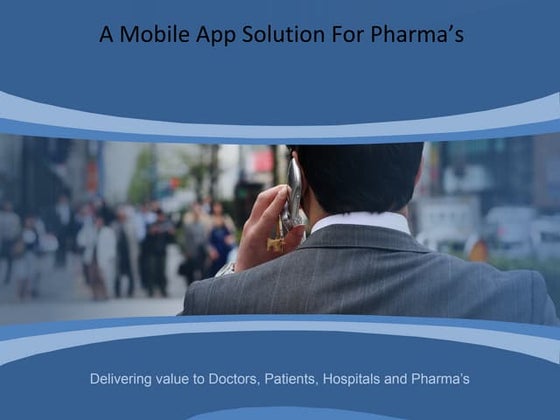 A Mobile App Solution For Pharma’s

Delivering value to Doctors, Patients, Hospitals and Pharma’s