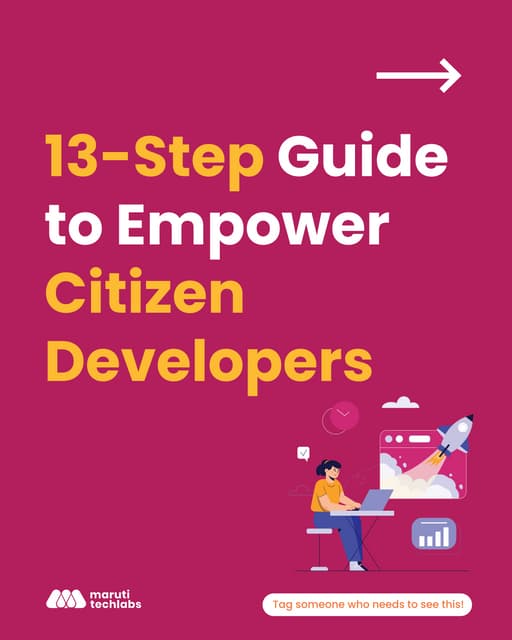 13-Step Guide to Empower Citizen Developers

maruti techlabs

Tag someone who needs to see this!